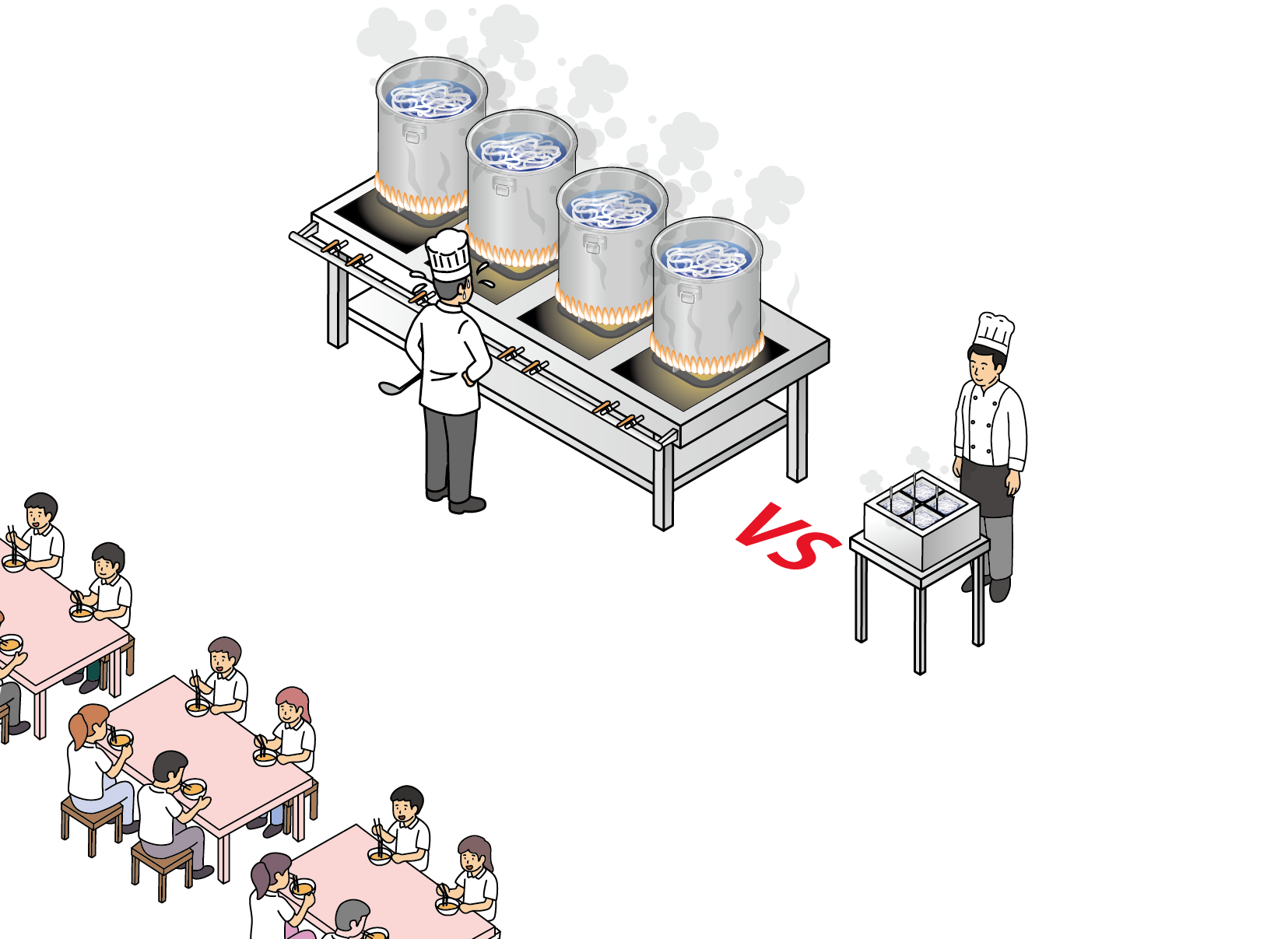 VS